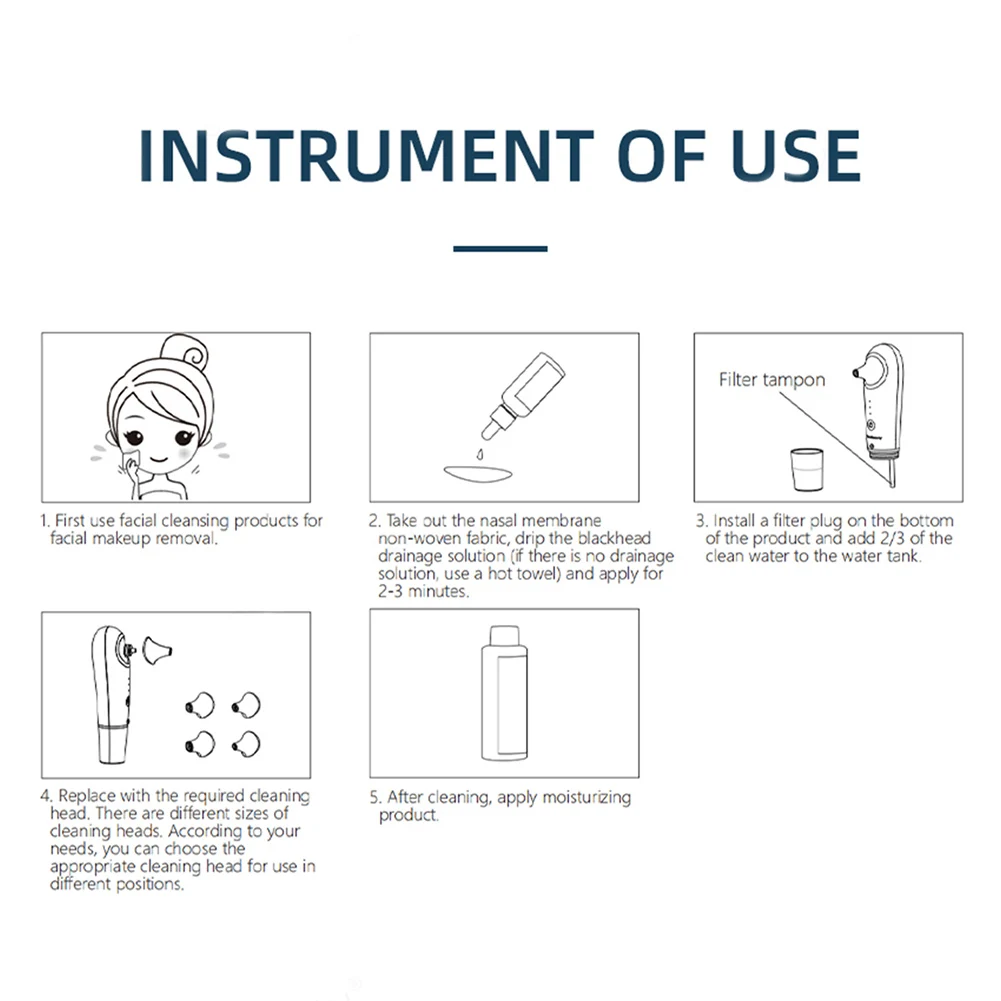 INSTRUMENT OF USE

1. First use facial cleansing products for facial makeup removal.

2. Take out the nasal membrane non-woven fabric, drip the blackhead drainage solution (if there is no drainage solution, use a hot towel) and apply for 2-3 minutes.

Filter tampon

3. Install a filter plug on the bottom of the product and add 2/3 of the clean water to the water tank.

4. Replace with the required cleaning head. There are different sizes of cleaning heads. According to your needs, you can choose the appropriate cleaning head for use in different positions.

5. After cleaning, apply moisturizing product.