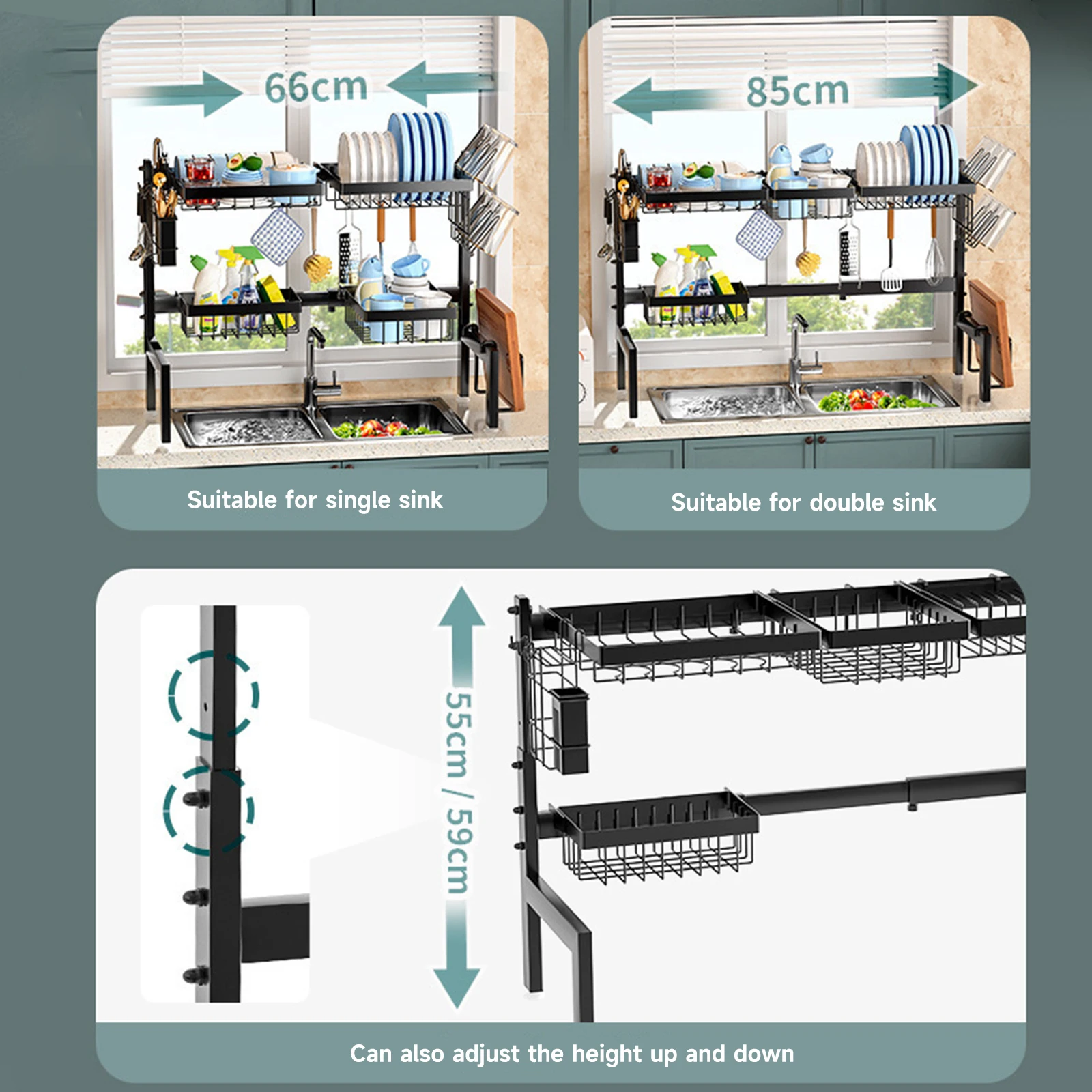 66cm

Suitable for single sink

85cm

Suitable for double sink

55cm / 59cm

Can also adjust the height up and down