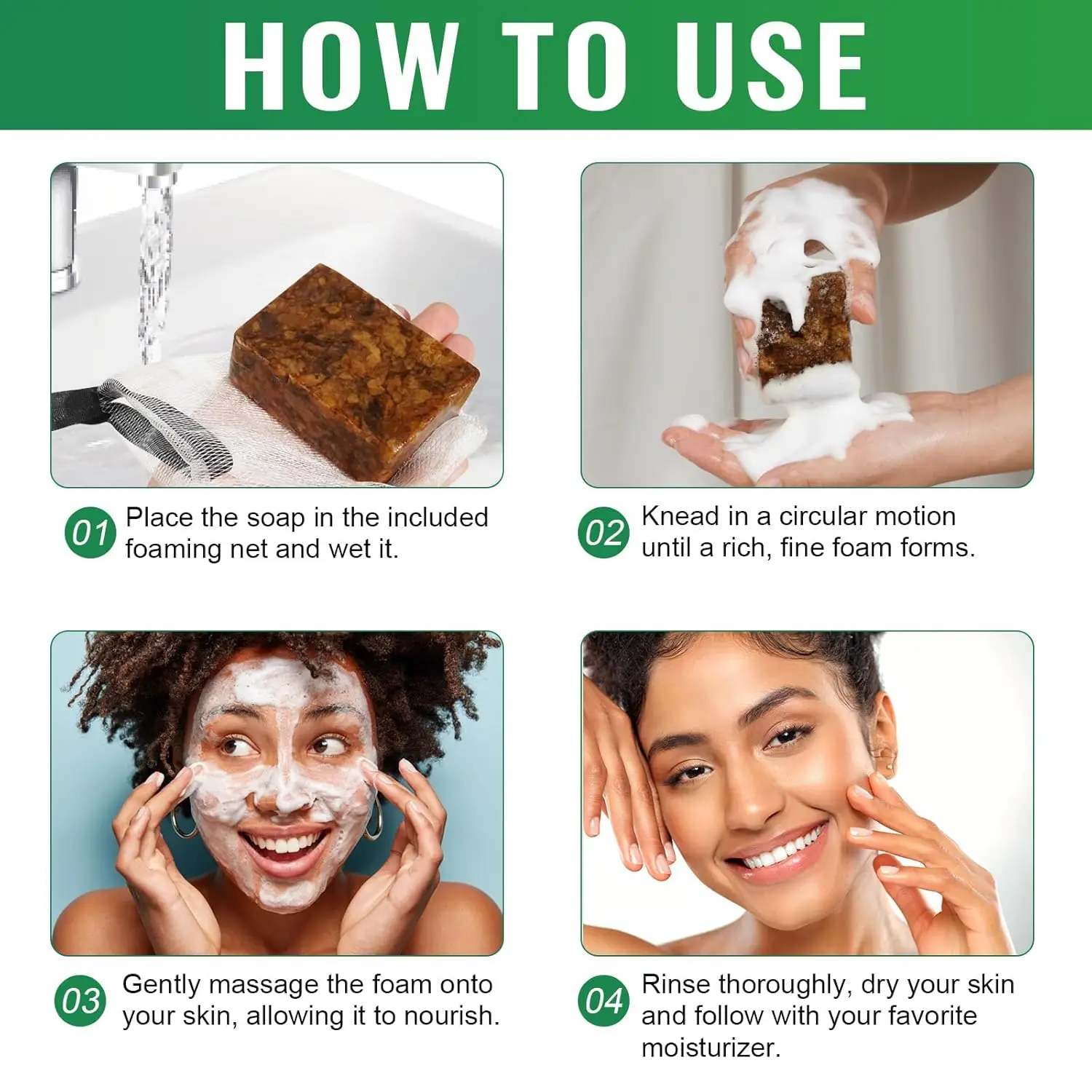 HOW TO USE

01 Place the soap in the included foaming net and wet it.

02 Knead in a circular motion until a rich, fine foam forms.

03 Gently massage the foam onto your skin, allowing it to nourish.

04 Rinse thoroughly, dry your skin and follow with your favorite moisturizer.