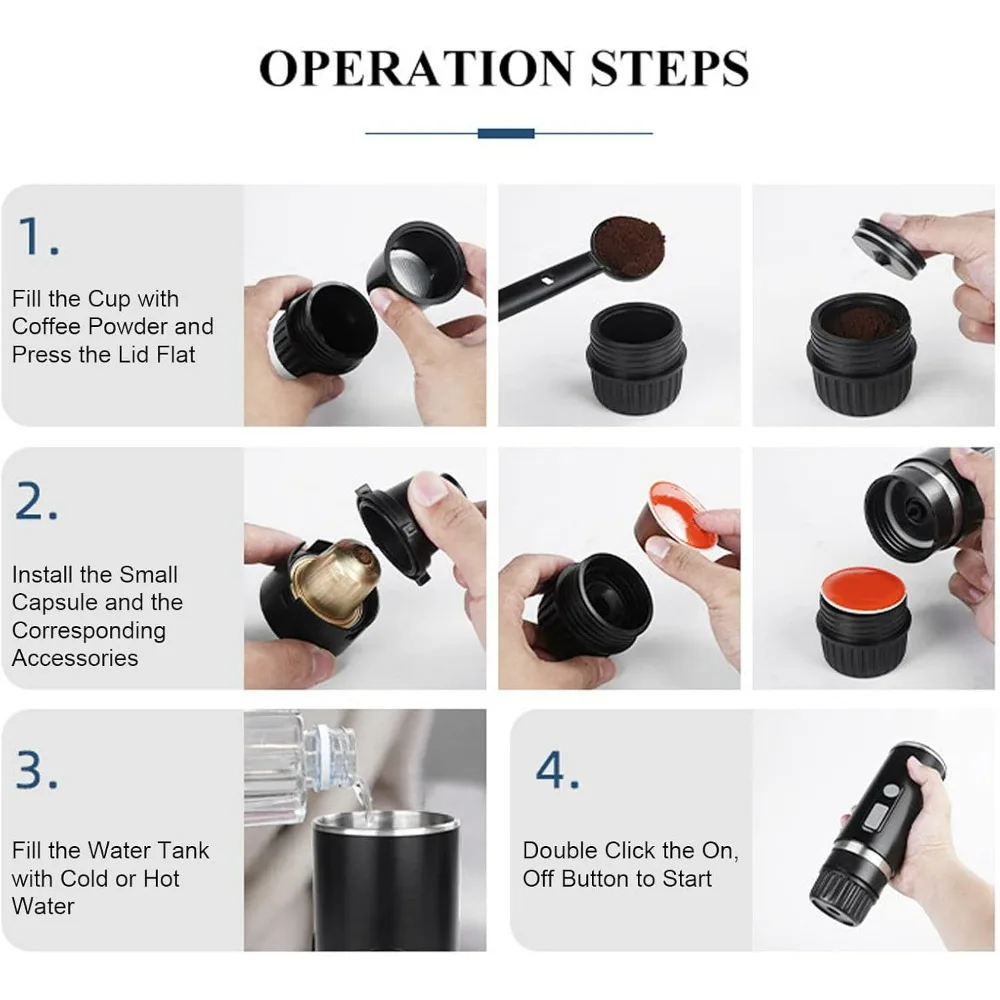 OPERATION STEPS

1.

Fill the Cup with Coffee Powder and Press the Lid Flat

2.

Install the Small Capsule and the Corresponding Accessories

3.

Fill the Water Tank with Cold or Hot Water

4.

Double Click the On, Off Button to Start